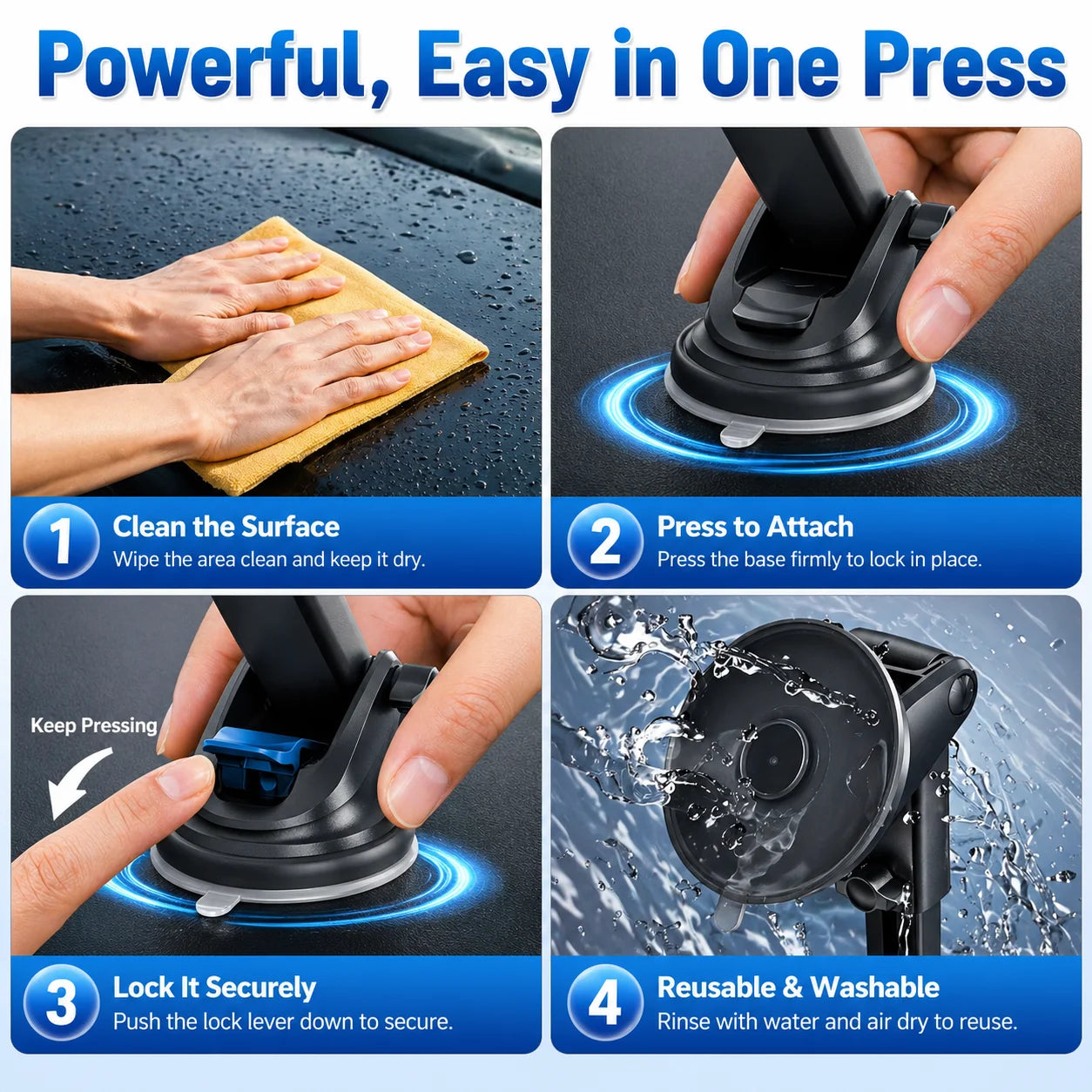 Powerful, Easy in One Press

1 Clean the Surface
Wipe the area clean and keep it dry.

2 Press to Attach
Press the base firmly to lock in place.

Keep Pressing

3 Lock It Securely
Push the lock lever down to secure.

4 Reusable & Washable
Rinse with water and air dry to reuse.